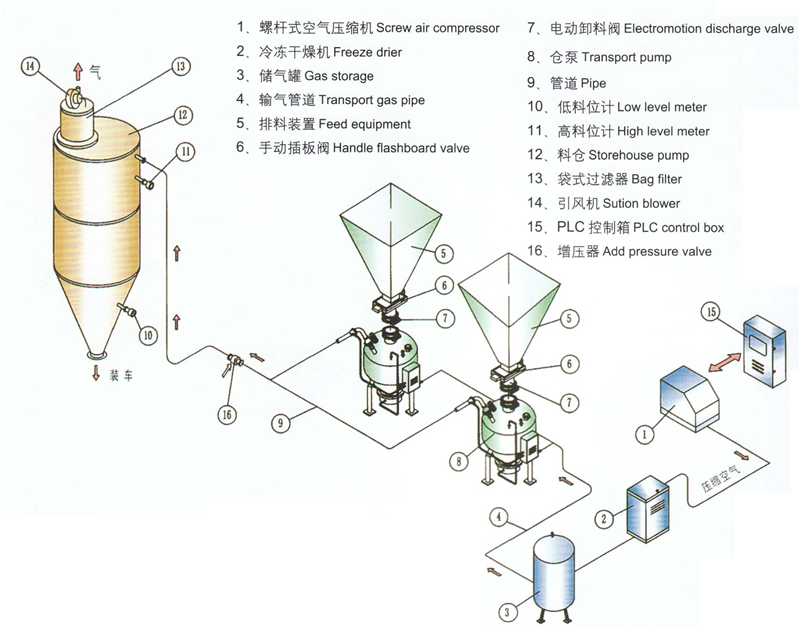 1、螺杆式空气压缩机 Screw air compressor
2、冷冻干燥机 Freeze drier
3、储气罐 Gas storage
4、输气管道 Transport gas pipe
5、排料装置 Feed equipment
6、手动插板阀 Handle flashboard valve

7、电动卸料阀 Electromotion discharge valve
8、仓泵 Transport pump
9、管道 Pipe
10、低料位计 Low level meter
11、高料位计 High level meter
12、料仓 Storehouse pump
13、袋式过滤器 Bag filter
14、引风机 Sution blower
15、PLC 控制箱 PLC control box
16、增压器 Add pressure valve

14
气
13
12
11
10
装车
16
9
5
6
7
5
6
7
8
15
1
压缩空气
2
4
3